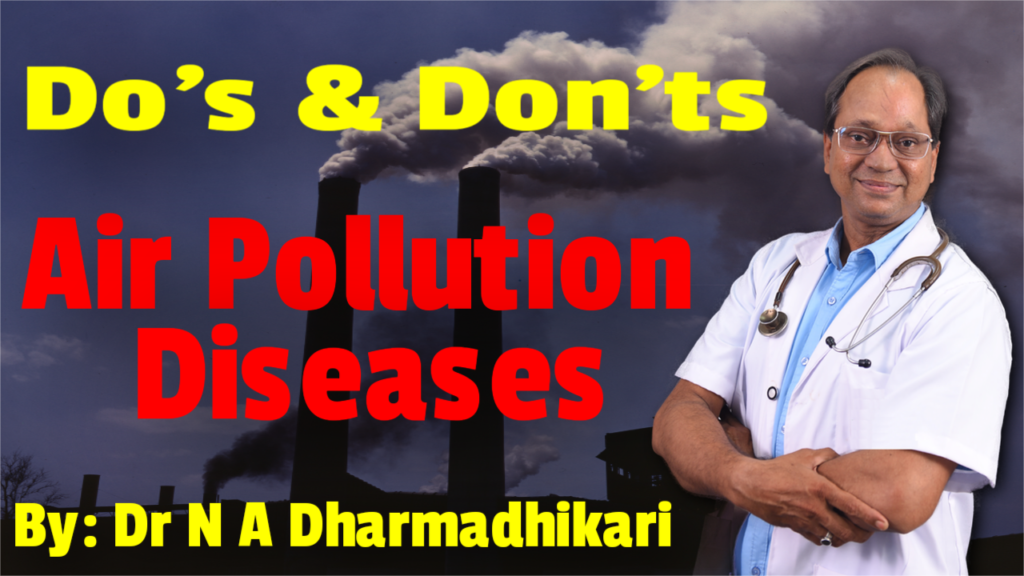 Do's & Don'ts

Air Pollution Diseases

By: Dr N A Dharmadhikari