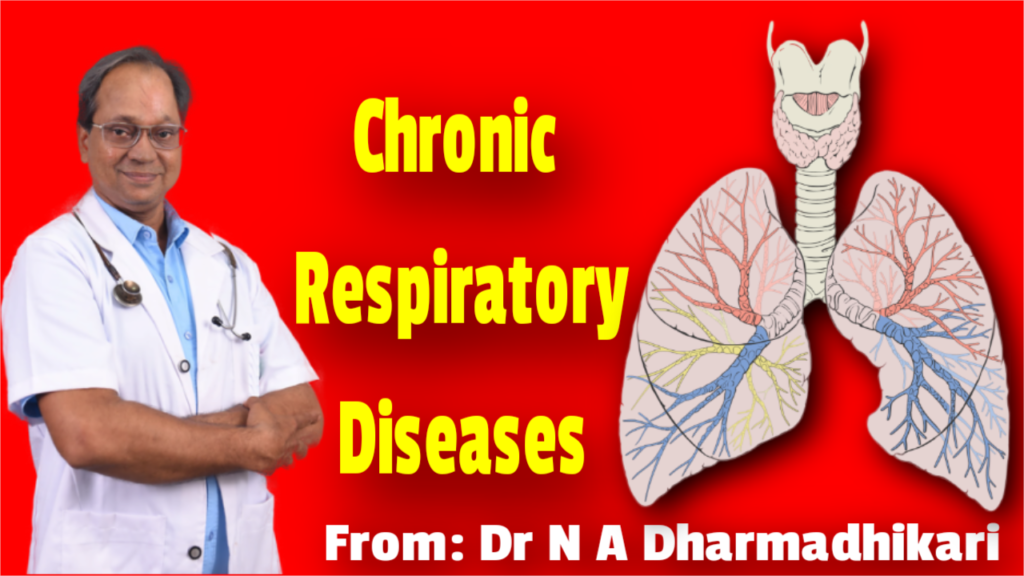 Chronic Respiratory Diseases

From: Dr N A Dharmadhikari