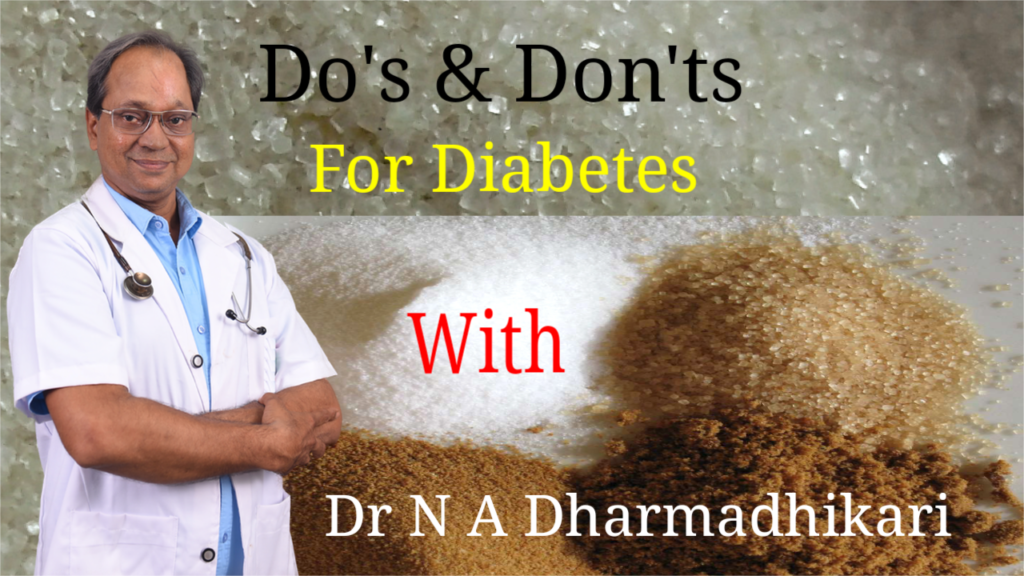 Do's & Don'ts
For Diabetes

With

Dr N A Dharmadhikari