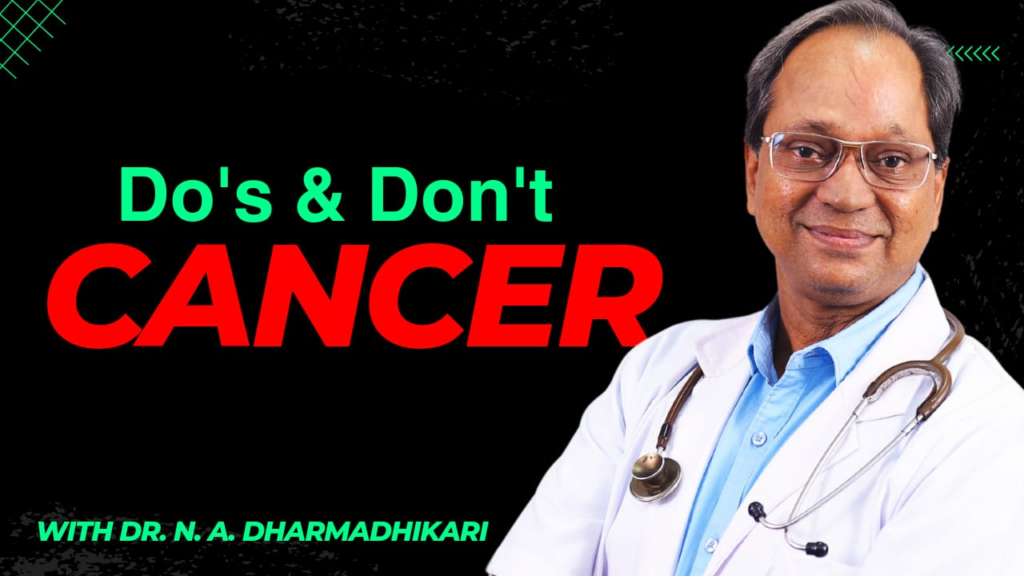 Do's & Don't
CANCER

WITH DR. N. A. DHARMADHIKARI