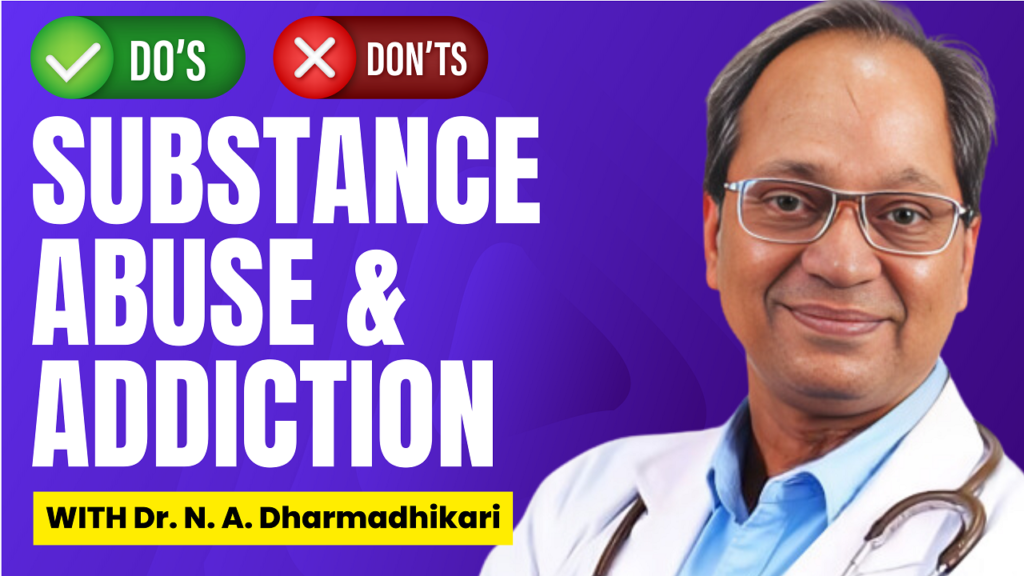 DO'S DON'TS

SUBSTANCE ABUSE & ADDICTION

WITH Dr. N. A. Dharmadhikari