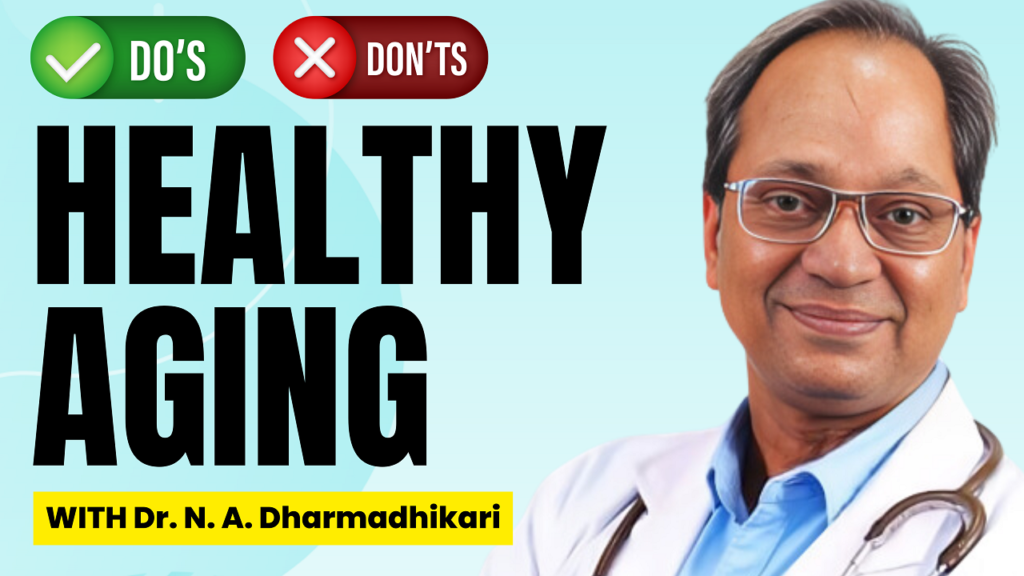 DO'S DON'TS

HEALTHY AGING

WITH Dr. N. A. Dharmadhikari