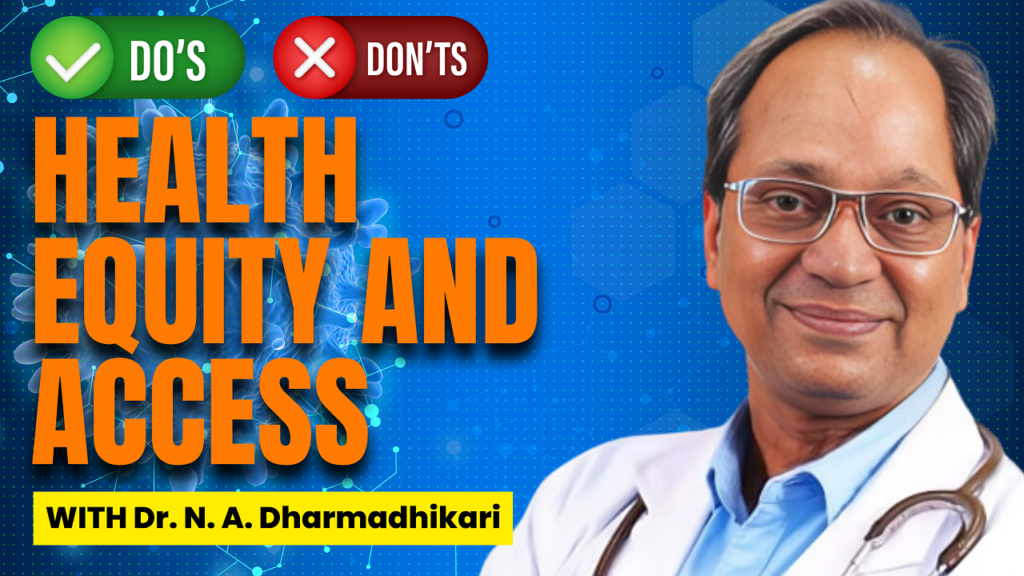 DO'S DON'TS

HEALTH EQUITY AND ACCESS

WITH Dr. N. A. Dharmadhikari