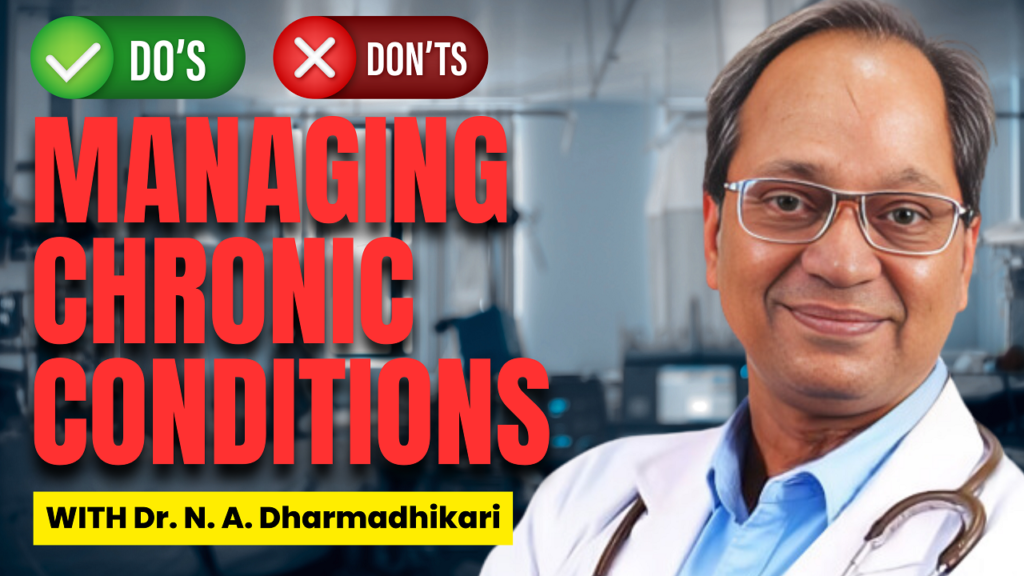 DO'S
DON'TS
MANAGING CHRONIC CONDITIONS
WITH Dr. N. A. Dharmadhikari